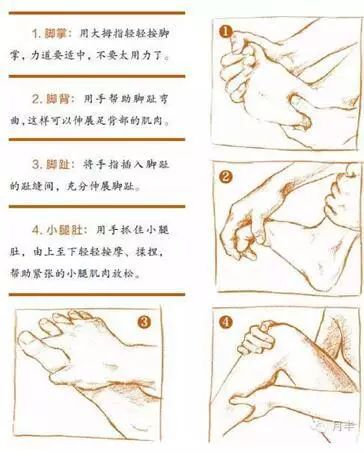 1. 脚掌：用大拇指轻轻按脚掌，力道要适中，不要太用力了。

2. 脚背：用手帮助脚趾弯曲，这样可以伸展足背部的肌肉。

3. 脚趾：将手指插入脚趾的趾缝间，充分伸展脚趾。

4. 小腿肚：用手抓住小腿肚，由上至下轻轻按摩、揉捏，帮助紧张的小腿肌肉放松。

1

2

3

4

月半