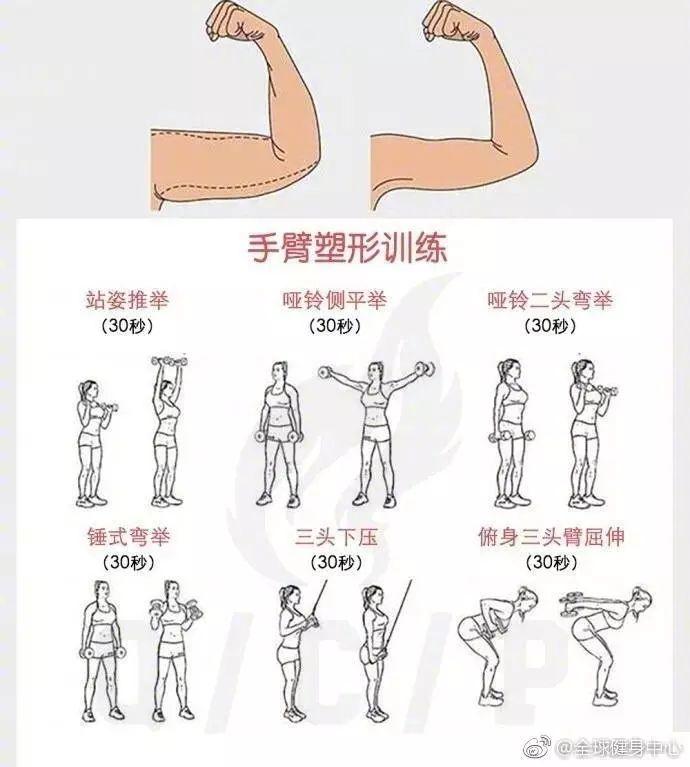 手臂塑形训练

站姿推举
(30秒)

哑铃侧平举
(30秒)

哑铃二头弯举
(30秒)

锤式弯举
(30秒)

三头下压
(30秒)

俯身三头臂屈伸
(30秒)

@全球健身中心