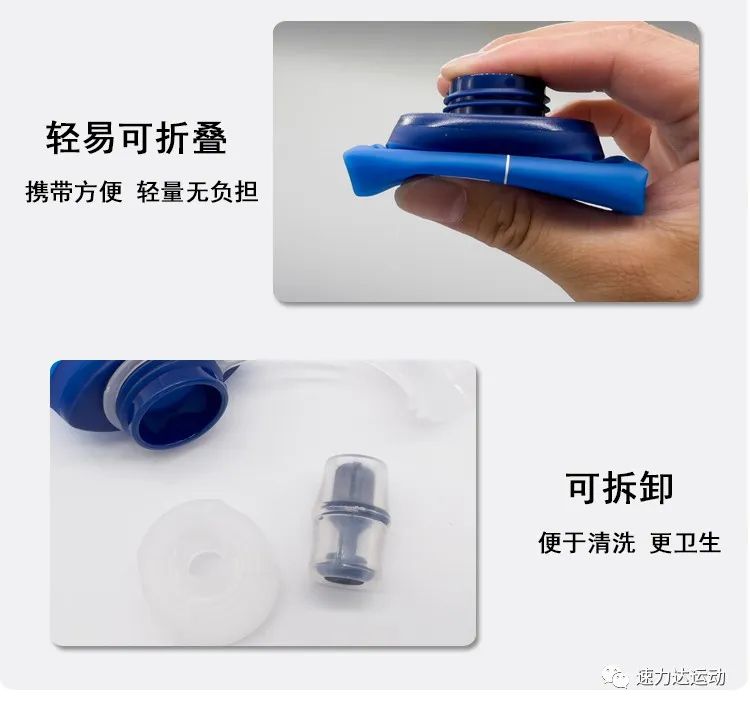 轻易可折叠

携带方便 轻量无负担

可拆卸

便于清洗 更卫生

速力达运动